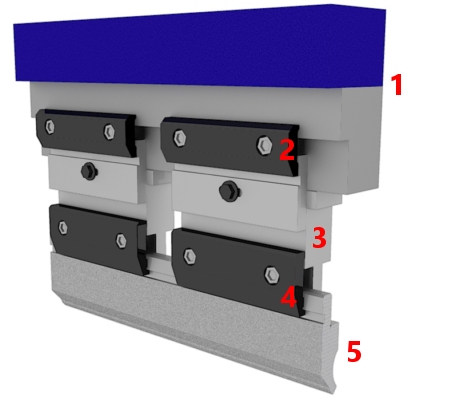 1
2
3
4
5